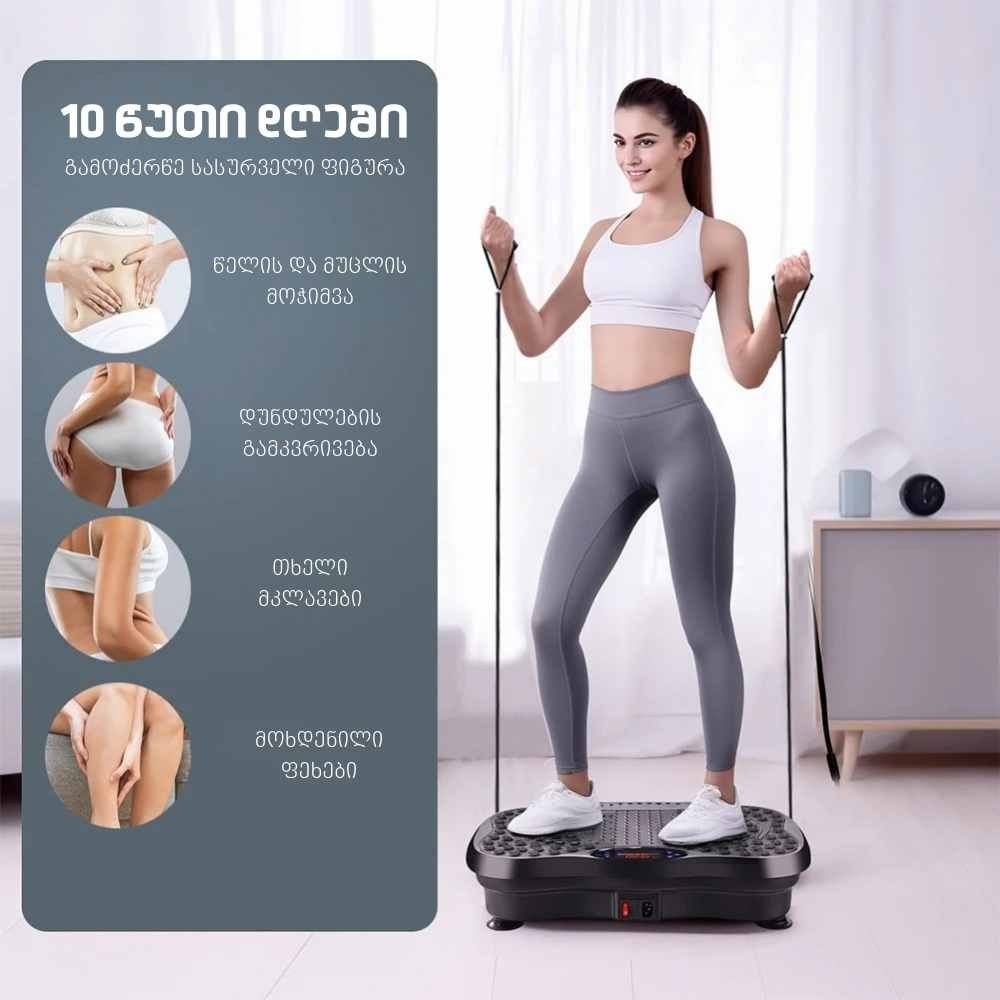 10 წუთი დღეში
გამოძერწე სასურველი ფიგურა

წელის და მუცლის მოჭიმვა

დუნდულების გამკვრივება

თხელი მკლავები

მოხდენილი ფეხები